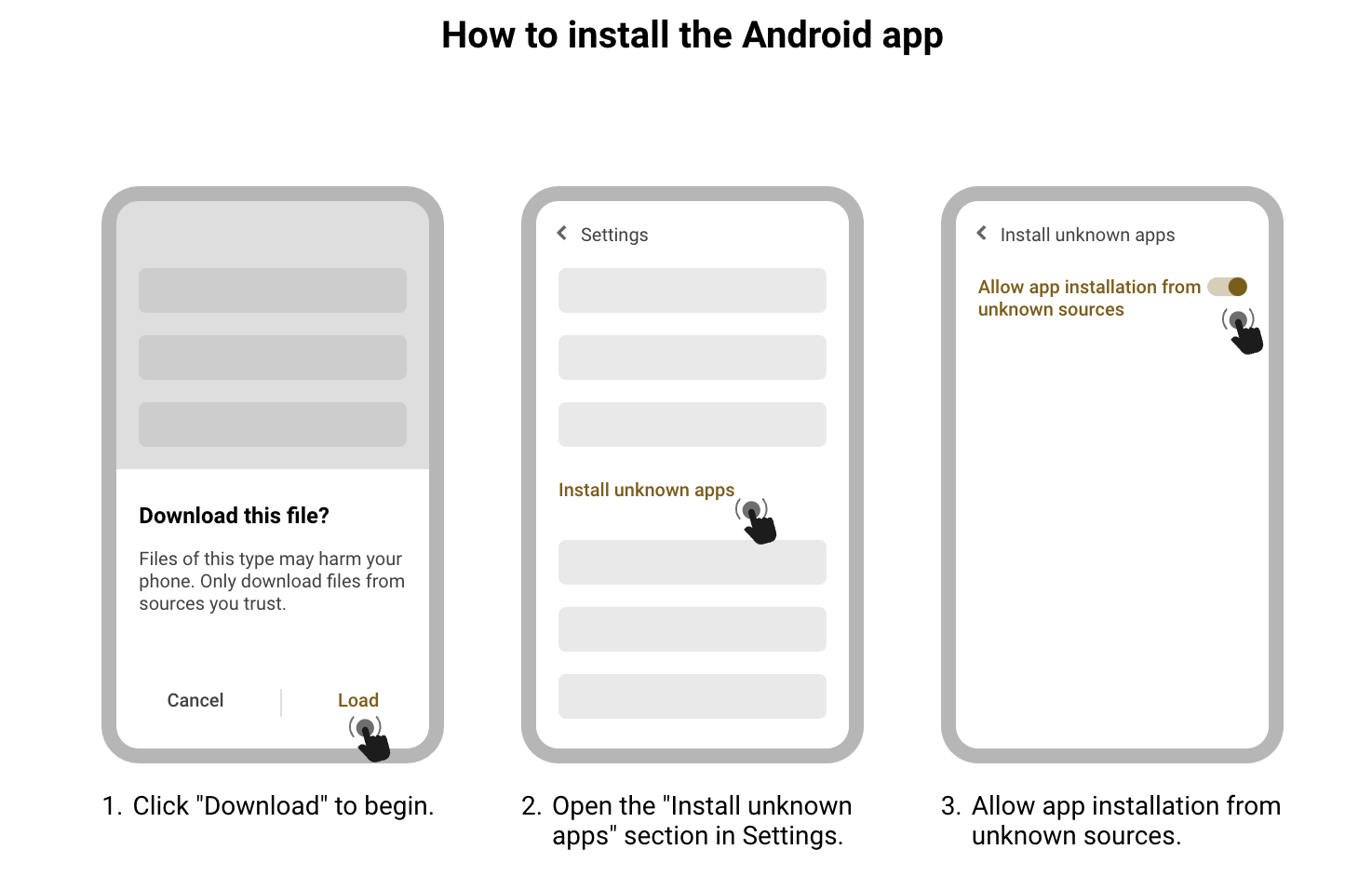 How to install the Android app

Download this file?

Files of this type may harm your phone. Only download files from sources you trust.

Cancel

Load

1. Click "Download" to begin.

Settings

Install unknown apps

2. Open the "Install unknown apps" section in Settings.

Install unknown apps

Allow app installation from unknown sources

3. Allow app installation from unknown sources.